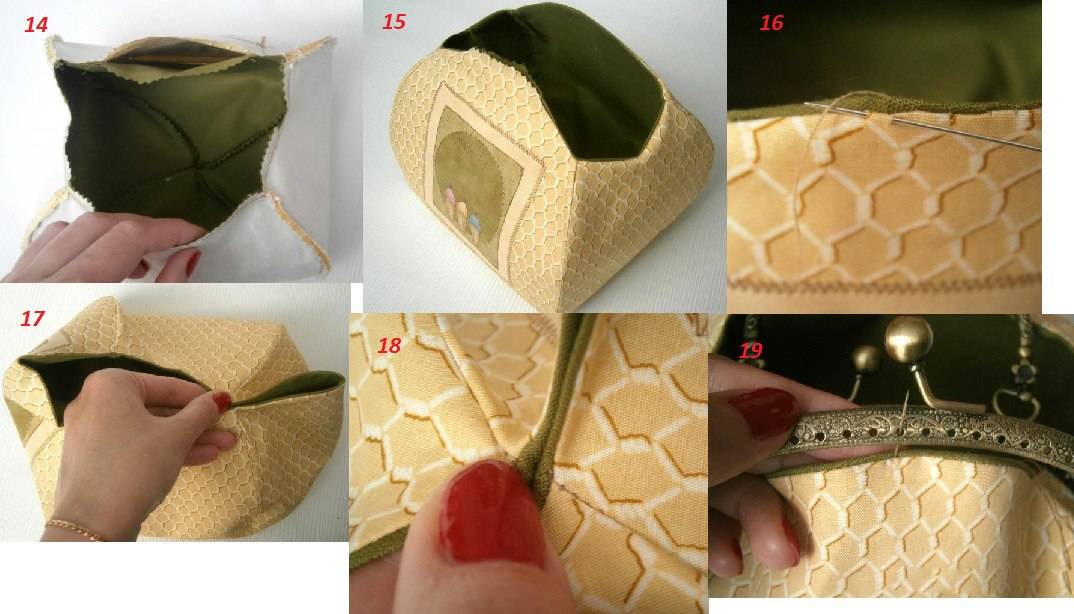 14

15

16

17

18

19