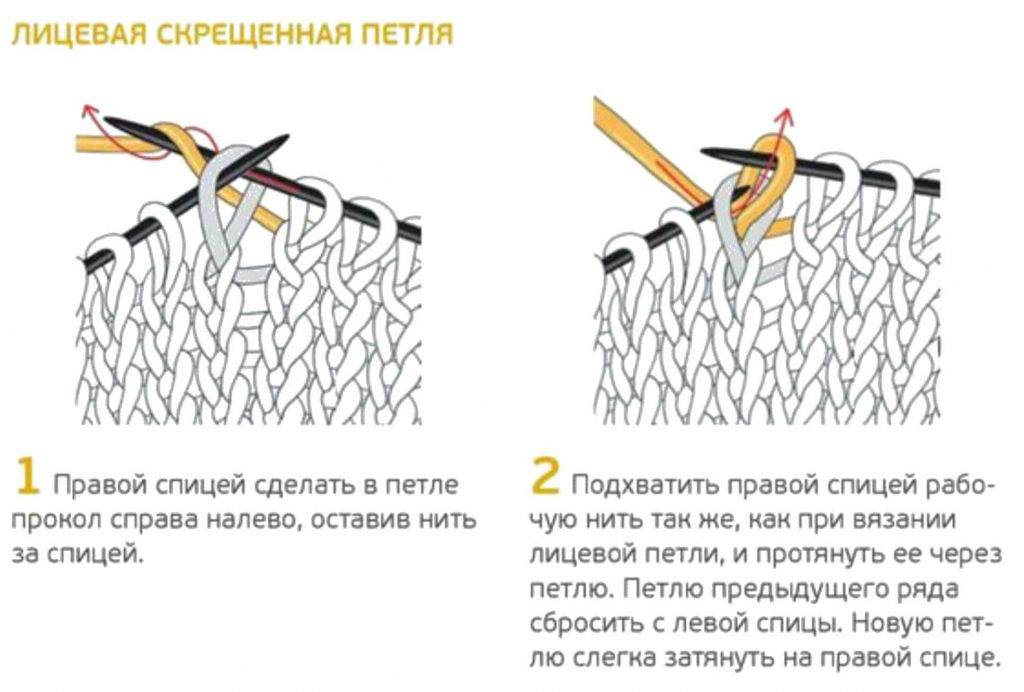 ЛИЦЕВАЯ СКРЕЩЕННАЯ ПЕТЛЯ

1 Правой спицей сделать в петле прокол справа налево, оставив нить за спицей.

2 Подхватить правой спицей рабочую нить так же, как при вязании лицевой петли, и протянуть ее через петлю. Петлю предыдущего ряда сбросить с левой спицы. Новую петлю слегка затянуть на правой спице.