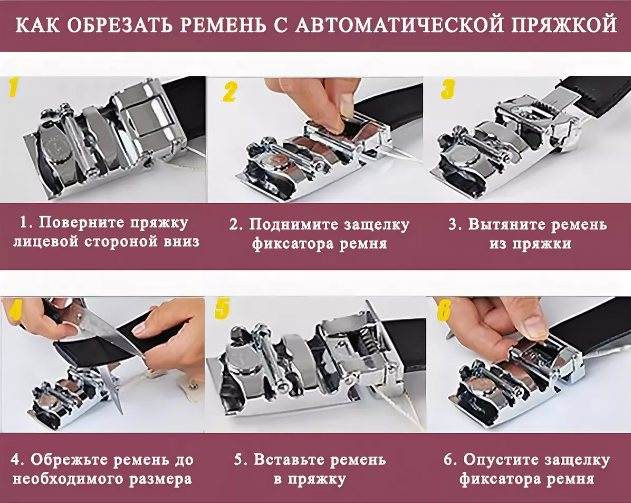 КАК ОБРЕЗАТЬ РЕМЕНЬ С АВТОМАТИЧЕСКОЙ ПРЯЖКОЙ

1

2

3

1. Поверните пряжку лицевой стороной вниз

2. Поднимите защелку фиксатора ремня

3. Вытяните ремень из пряжки

4

5

6

4. Обрежьте ремень до необходимого размера

5. Вставьте ремень в пряжку

6. Опустите защелку фиксатора ремня