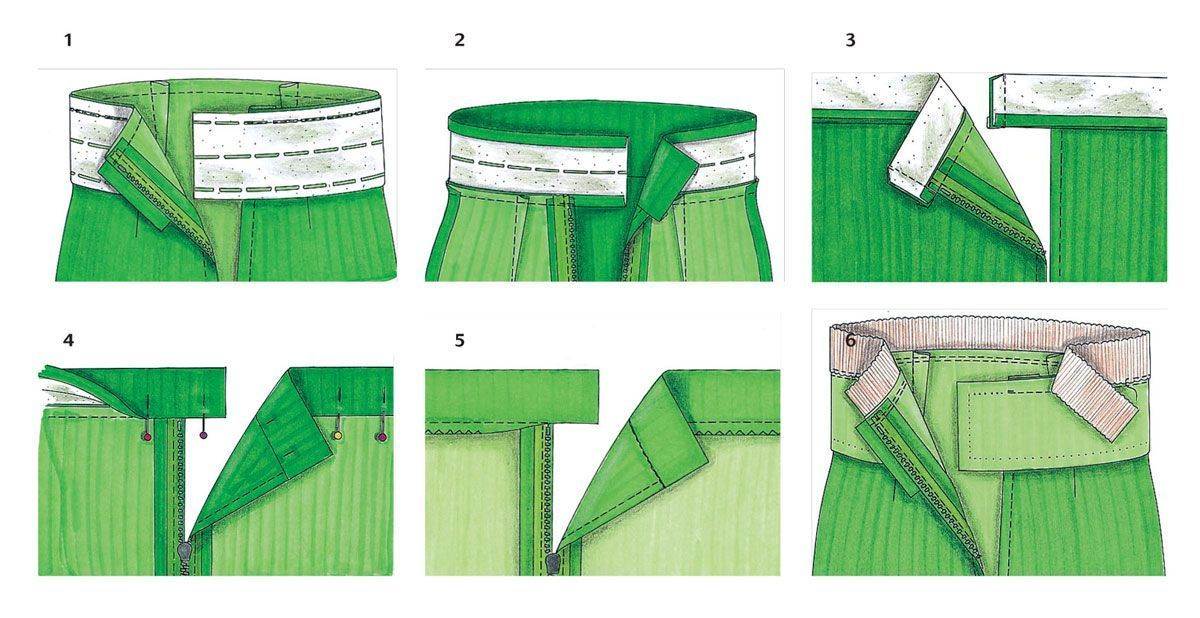 1

2

3

4

5

6