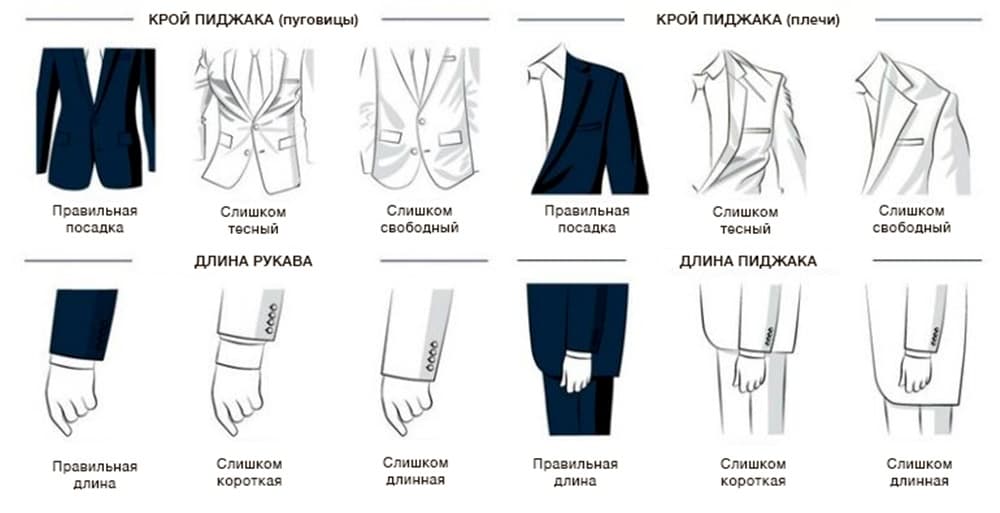 КРОЙ ПИДЖАКА (пуговицы)

Правильная посадка

Слишком тесный

Слишком свободный

КРОЙ ПИДЖАКА (плечи)

Правильная посадка

Слишком тесный

Слишком свободный

ДЛИНА РУКАВА

Правильная длина

Слишком короткая

Слишком длинная

ДЛИНА ПИДЖАКА

Правильная длина

Слишком короткая

Слишком длинная